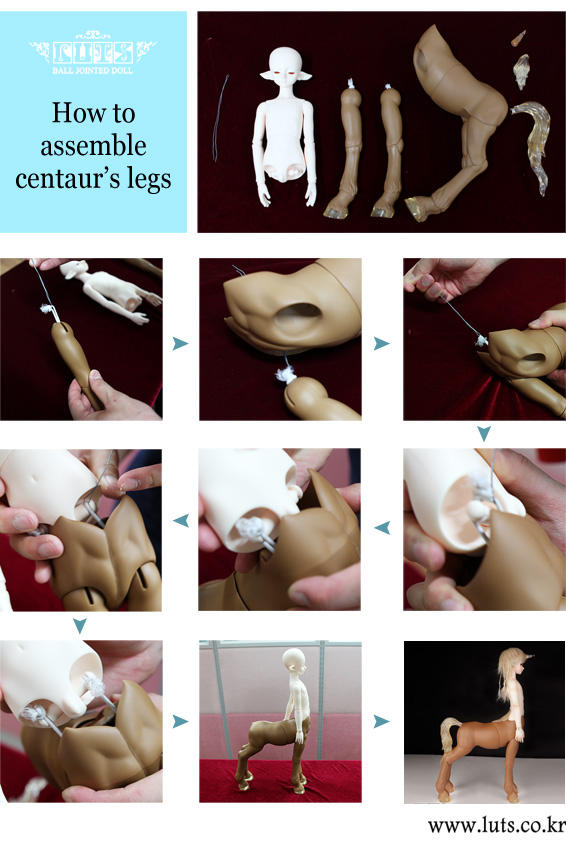 LUTS
BALL JOINTED DOLL

How to assemble centaur's legs

www.luts.co.kr